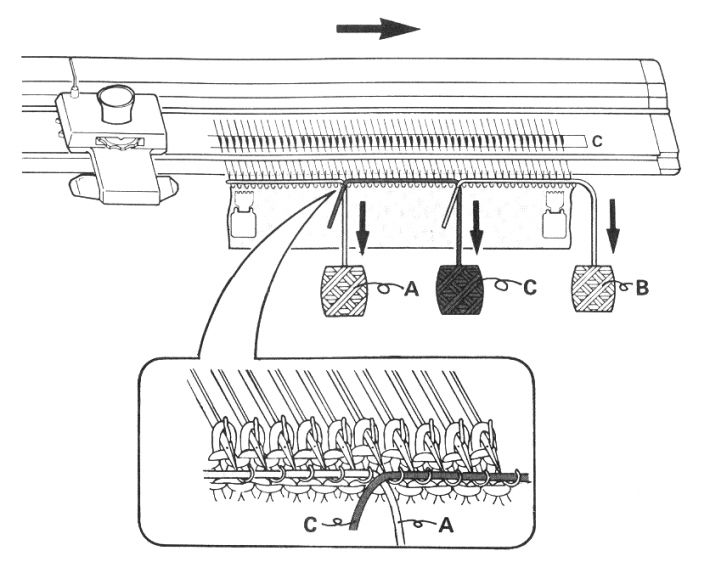 C
A
C
B
C
A